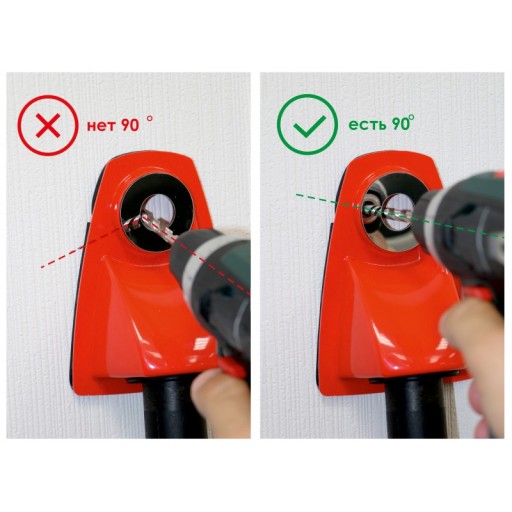 нет 90 °

есть 90°