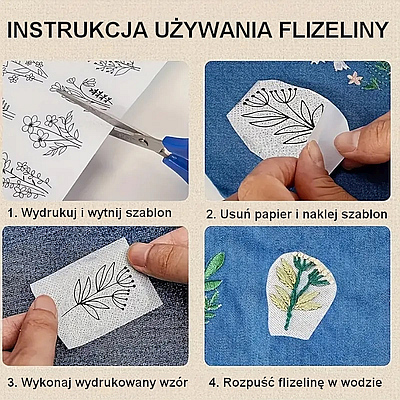 INSTRUKCJA UŻYWANIA FLIZELINY

1. Wydrukuj i wytnij szablon

2. Usuń papier i naklej szablon

3. Wykonaj wydrukowany wzór

4. Rozpuść flizelinę w wodzie