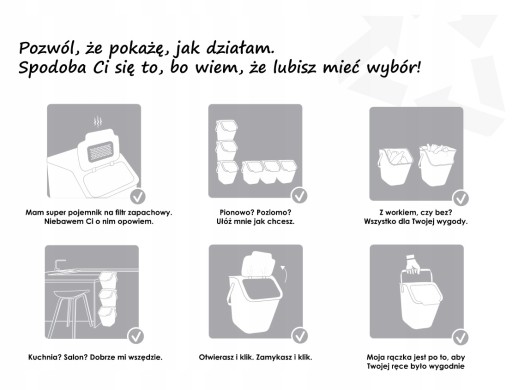 Pozwól, że pokażę, jak działam.
Spodoba Ci się to, bo wiem, że lubisz mieć wybór!

Mam super pojemnik na filtr zapachowy.
Niebawem Ci o nim opowiem.

Pionowo? Poziomo?
Ułóż mnie jak chcesz.

Z workiem, czy bez?
Wszystko dla Twojej wygody.

Kuchnia? Salon? Dobrze mi wszędzie.

Otwierasz i klik. Zamykasz i klik.

Moja rączka jest po to, aby
Twojej ręce było wygodnie