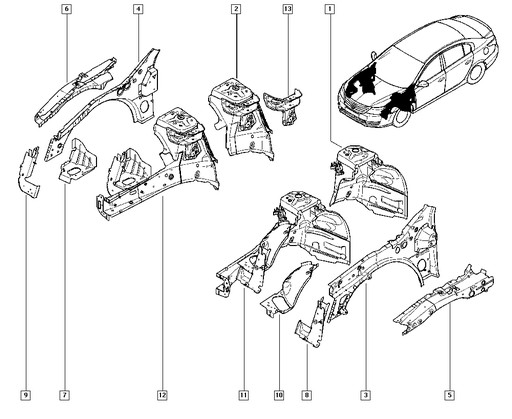 6
4
2
13
1
9
7
12
11
10
8
3
5