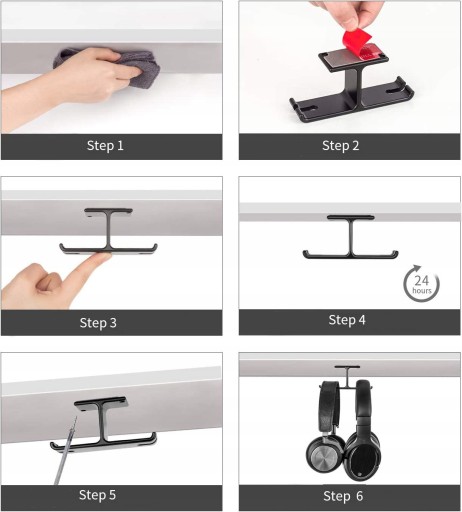 Step 1

Step 2

Step 3

24 hours

Step 4

Step 5

Step 6