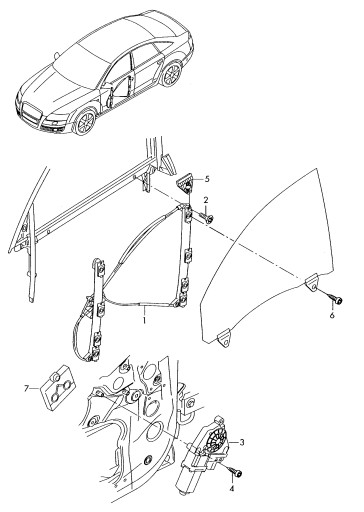 5
2
1
6
7
3
4