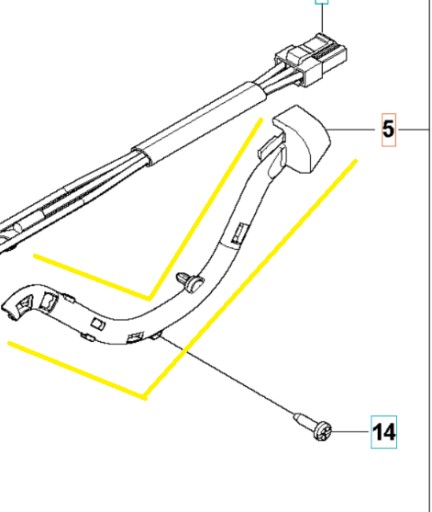 5
14