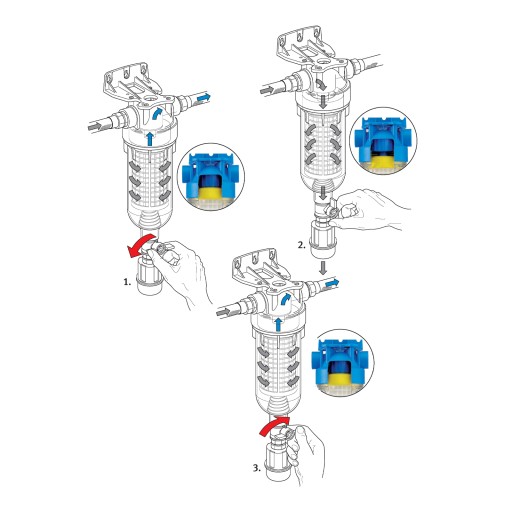 1.

2.

3.