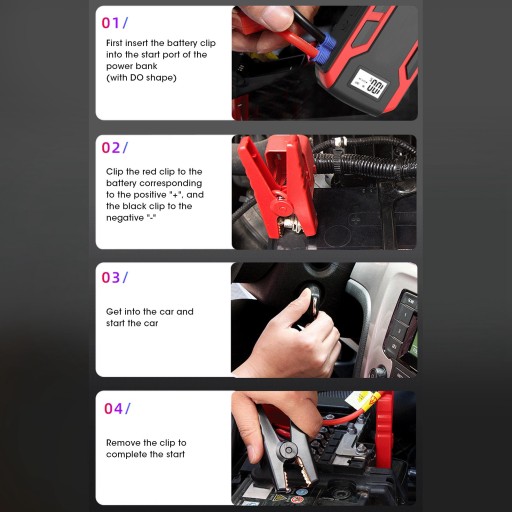 01/

First insert the battery clip into the start port of the power bank (with DO shape)

100

02/

Clip the red clip to the battery corresponding to the positive "+", and the black clip to the negative "-"

03/

Get into the car and start the car

04/

Remove the clip to complete the start