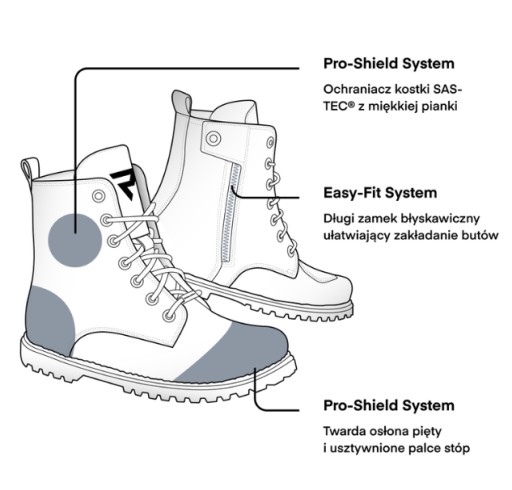 Pro-Shield System

Ochraniacz kostki SAS-TEC® z miękkiej pianki

Easy-Fit System

Długi zamek błyskawiczny ułatwiający zakładanie butów

Pro-Shield System

Twarda osłona pięty i usztywnione palce stóp