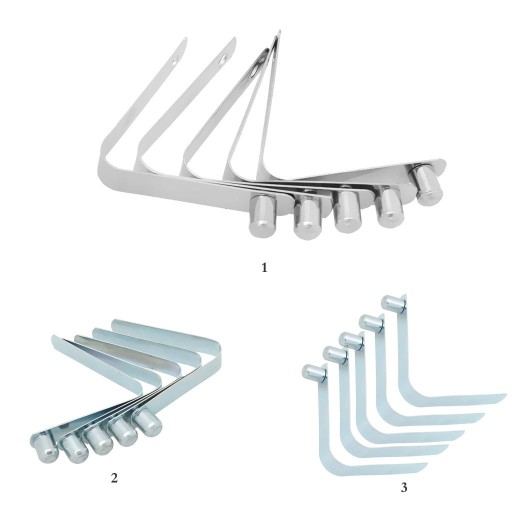 1

2

3