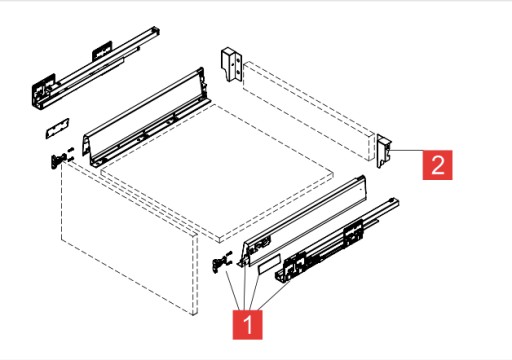 2

1