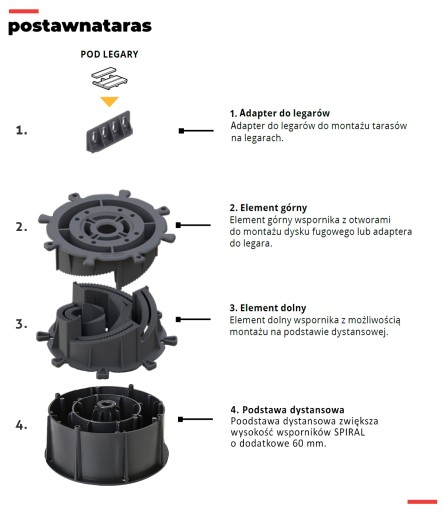 postawnataras

POD LEGARY

1.

1. Adapter do legarów
Adapter do legarów do montażu tarasów na legarach.

2.

2. Element górny
Element górny wspornika z otworami do montażu dysku fugowego lub adaptera do legara.

3.

3. Element dolny
Element dolny wspornika z możliwością montażu na podstawie dystansowej.

4.

4. Podstawa dystansowa
Poodstawa dystansowa zwiększa wysokość wsporników SPIRAL o dodatkowe 60 mm.