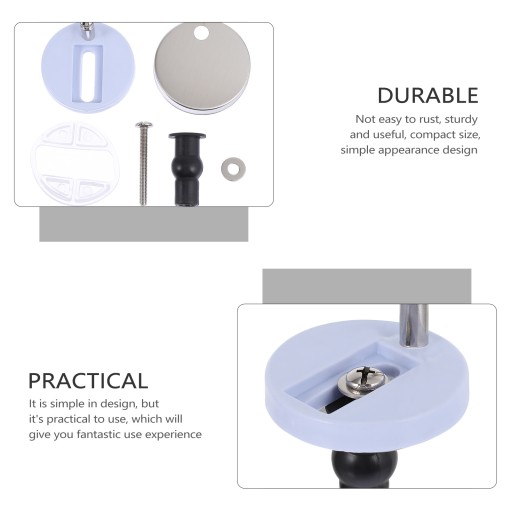 DURABLE

Not easy to rust, sturdy and useful, compact size, simple appearance design

PRACTICAL

It is simple in design, but it's practical to use, which will give you fantastic use experience