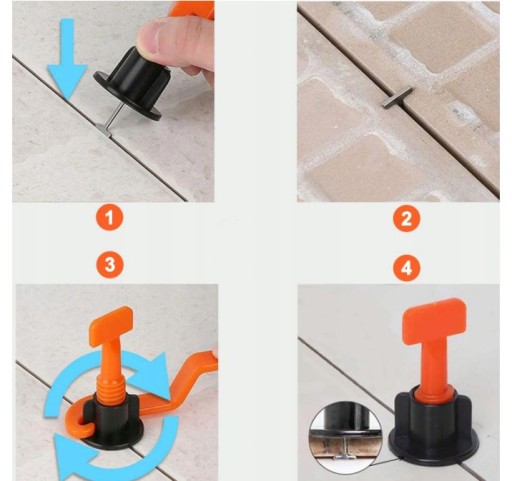 1

2

3

4