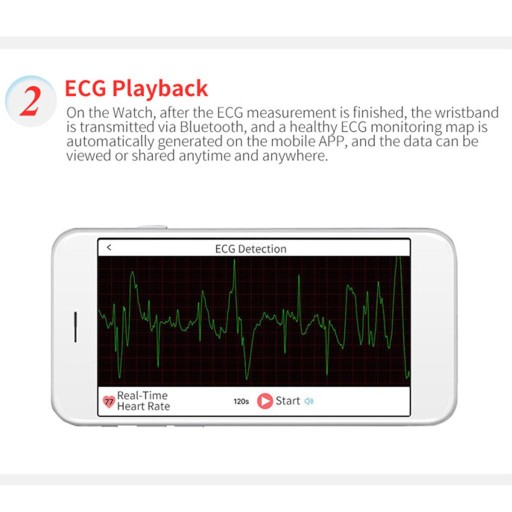 2 ECG Playback

On the Watch, after the ECG measurement is finished, the wristband is transmitted via Bluetooth, and a healthy ECG monitoring map is automatically generated on the mobile APP, and the data can be viewed or shared anytime and anywhere.

<

ECG Detection

77 Real-Time Heart Rate

120s Start