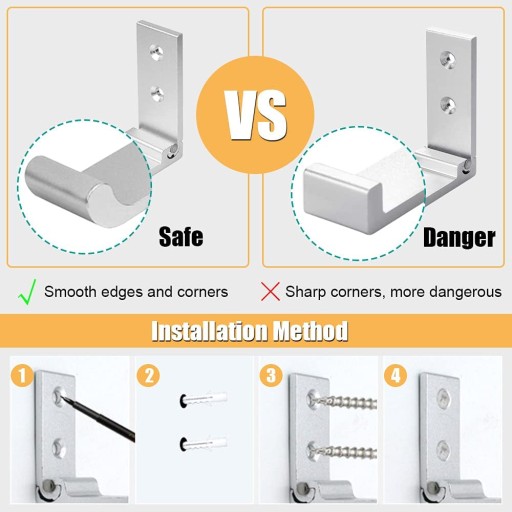 VS

Safe

Danger

Smooth edges and corners

Sharp corners, more dangerous

Installation Method

1

2

3

4