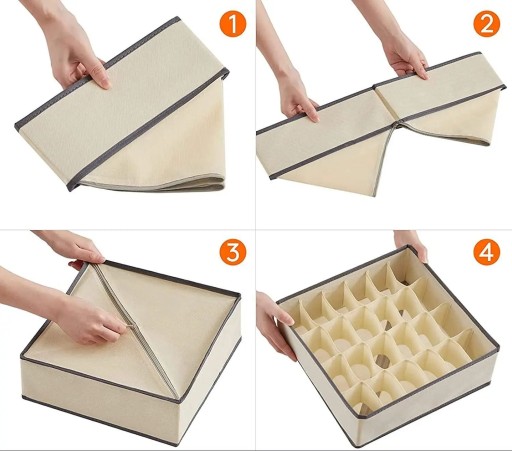 1
2
3
4