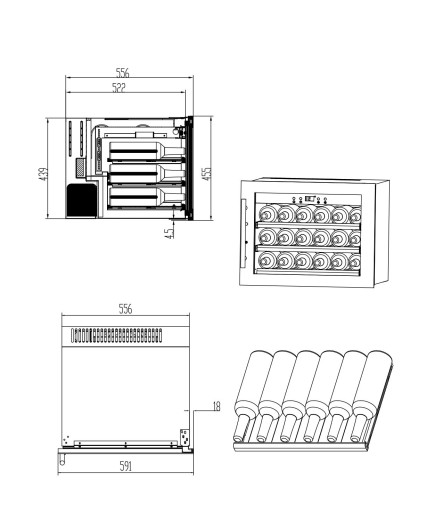 556
522
439
455
4.5
556
18
591