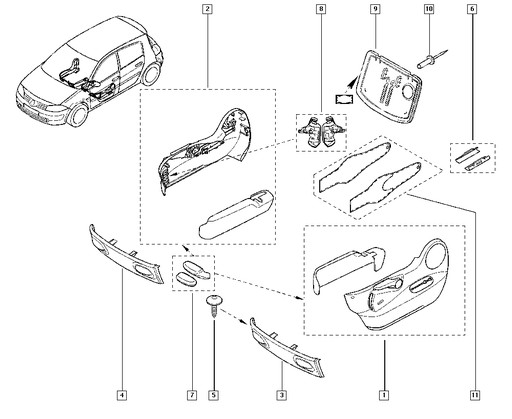 2
8
9
10
6
4
7
5
3
1
11