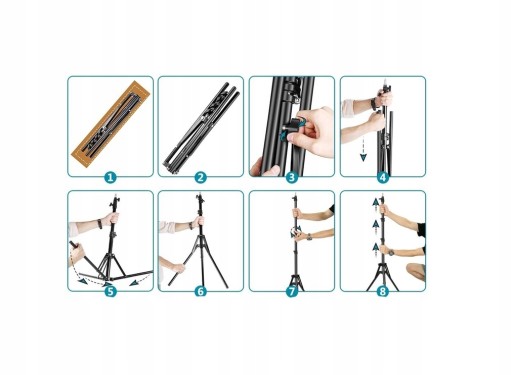 1
2
3
4
5
6
7
8