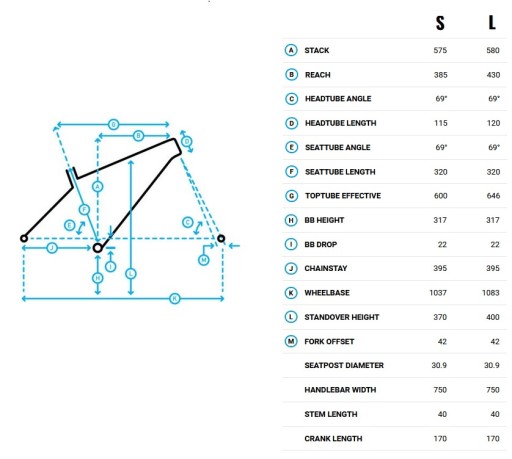 G
B
D
A
F
E
C
J
I
M
H
L
K

| | | S | L |
|---|---|---|---|
| A | STACK | 575 | 580 |
| B | REACH | 385 | 430 |
| C | HEADTUBE ANGLE | 69° | 69° |
| D | HEADTUBE LENGTH | 115 | 120 |
| E | SEATTUBE ANGLE | 69° | 69° |
| F | SEATTUBE LENGTH | 320 | 320 |
| G | TOPTUBE EFFECTIVE | 600 | 646 |
| H | BB HEIGHT | 317 | 317 |
| I | BB DROP | 22 | 22 |
| J | CHAINSTAY | 395 | 395 |
| K | WHEELBASE | 1037 | 1083 |
| L | STANDOVER HEIGHT | 370 | 400 |
| M | FORK OFFSET | 42 | 42 |
| | SEATPOST DIAMETER | 30.9 | 30.9 |
| | HANDLEBAR WIDTH | 750 | 750 |
| | STEM LENGTH | 40 | 40 |
| | CRANK LENGTH | 170 | 170 |