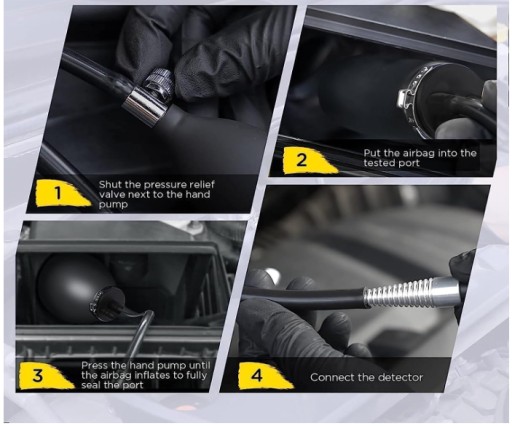 1
Shut the pressure relief valve next to the hand pump

2
Put the airbag into the tested port

3
Press the hand pump until the airbag inflates to fully seal the port

4
Connect the detector