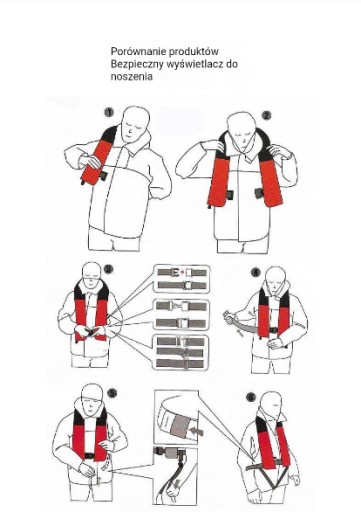 Porównanie produktów
Bezpieczny wyświetlacz do noszenia

1

2

3

4

5

6