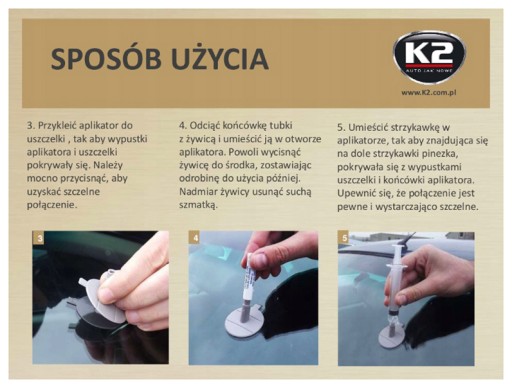 SPOSÓB UŻYCIA

K2
AUTO JAK NOWE
www.K2.com.pl

3. Przykleić aplikator do uszczelki , tak aby wypustki aplikatora i uszczelki pokrywały się. Należy mocno przycisnąć, aby uzyskać szczelne połączenie.

4. Odciąć końcówkę tubki z żywicą i umieścić ją w otworze aplikatora. Powoli wycisnąć żywicę do środka, zostawiając odrobinę do użycia później. Nadmiar żywicy usunąć suchą szmatką.

5. Umieścić strzykawkę w aplikatorze, tak aby znajdująca się na dole strzykawki pinezka, pokrywała się z wypustkami uszczelki i końcówki aplikatora. Upewnić się, że połączenie jest pewne i wystarczająco szczelne.

3

4

5