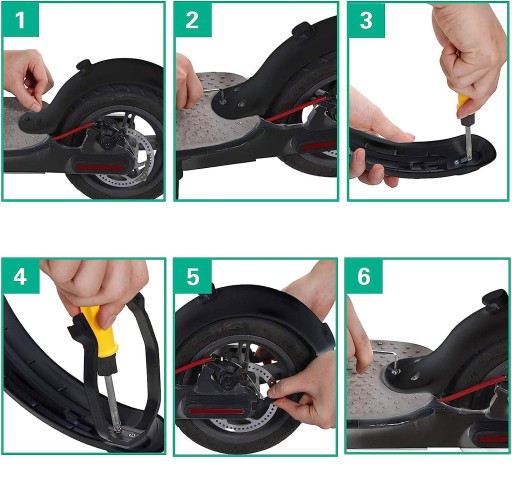 1

2

3

4

5

6