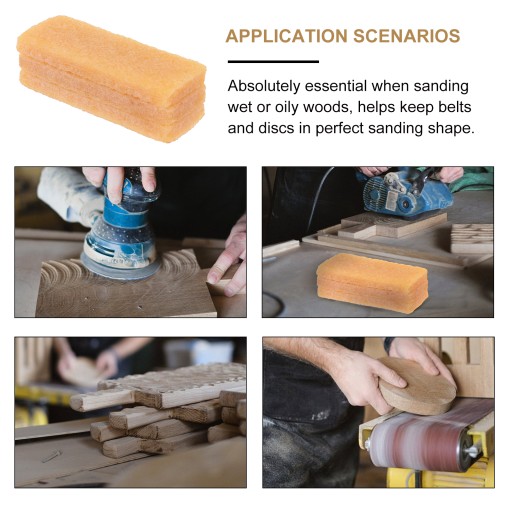 APPLICATION SCENARIOS

Absolutely essential when sanding wet or oily woods, helps keep belts and discs in perfect sanding shape.