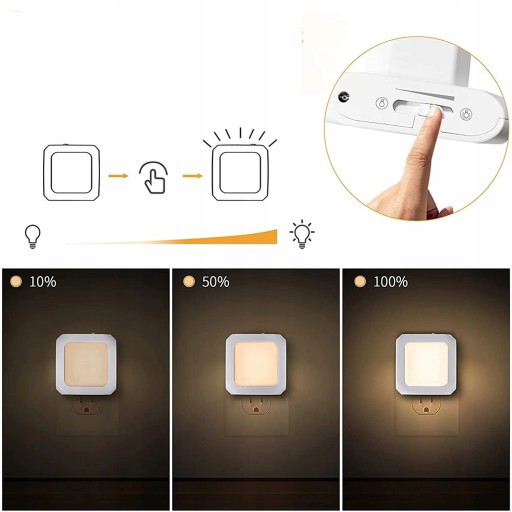 10%

50%

100%