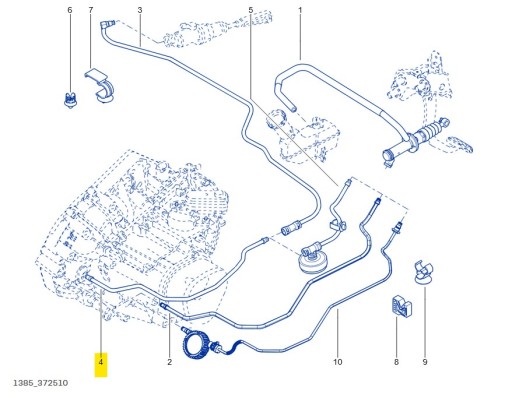 6
7
3
5
1
4
2
10
8
9
1385_372510