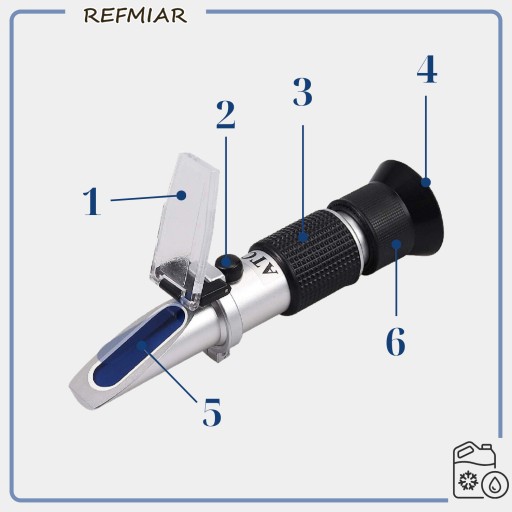 REFMIAR

4
3
2
1
ATC
6
5