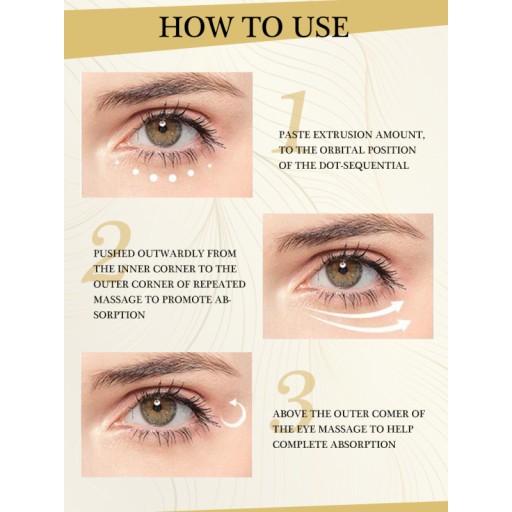 HOW TO USE

1

PASTE EXTRUSION AMOUNT, TO THE ORBITAL POSITION OF THE DOT-SEQUENTIAL

2

PUSHED OUTWARDLY FROM THE INNER CORNER TO THE OUTER CORNER OF REPEATED MASSAGE TO PROMOTE ABSORPTION

3

ABOVE THE OUTER COMER OF THE EYE MASSAGE TO HELP COMPLETE ABSORPTION