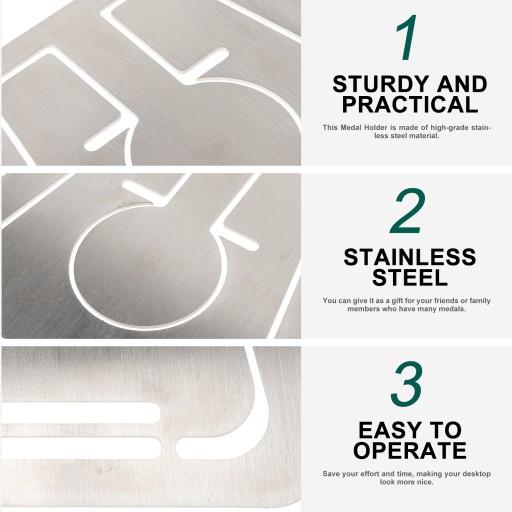 1

STURDY AND PRACTICAL

This Medal Holder is made of high-grade stainless steel material.

2

STAINLESS STEEL

You can give it as a gift for your friends or family members who have many medals.

3

EASY TO OPERATE

Save your effort and time, making your desktop look more nice.