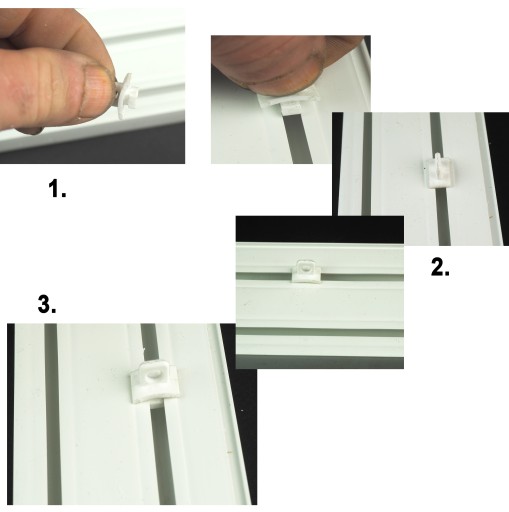 1.

2.

3.