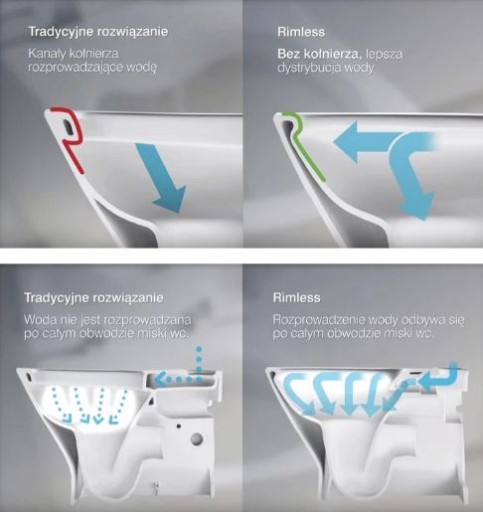 Tradycyjne rozwiązanie

Kanały kołnierza rozprowadzające wodę

Rimless

Bez kołnierza, lepsza dystrybucja wody

Tradycyjne rozwiązanie

Woda nie jest rozprowadzana po całym obwodzie miski wc.

Rimless

Rozprowadzenie wody odbywa się po całym obwodzie miski wc.