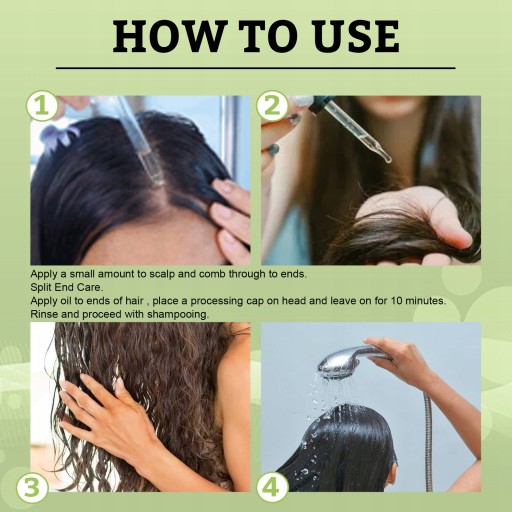 HOW TO USE

1

2

Apply a small amount to scalp and comb through to ends.
Split End Care.
Apply oil to ends of hair , place a processing cap on head and leave on for 10 minutes.
Rinse and proceed with shampooing.

3

4