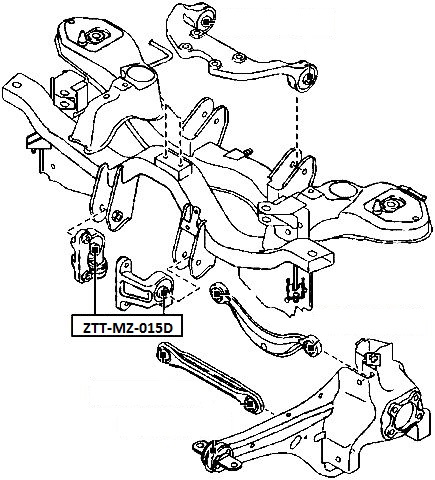 ZTT-MZ-015D