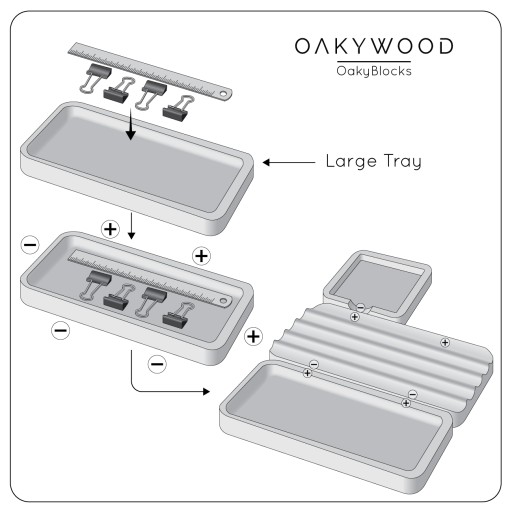 OAKYWOOD
OakyBlocks

Large Tray

+
−
+
−
+
−
−
+
+
−
+
−
+