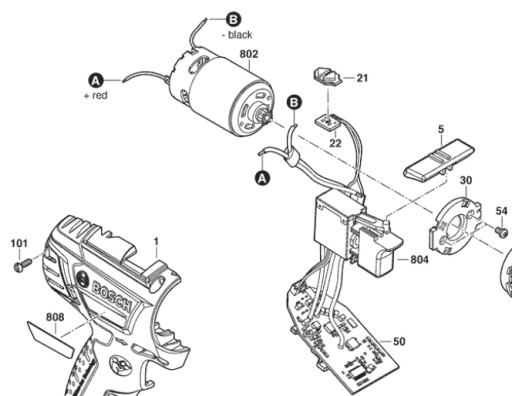 B
- black
802
A
+ red
21
B
22
5
A
30
54
101
1
804
BOSCH
808
50