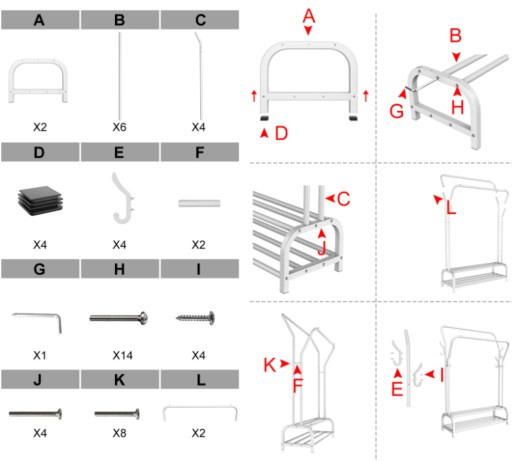 | A | B | C |
|---|---|---|
| X2 | X6 | X4 |
| D | E | F |
| X4 | X4 | X2 |
| G | H | I |
| X1 | X14 | X4 |
| J | K | L |
| X4 | X8 | X2 |

A
D

B
G
H

C
J

L

K
F

E
I