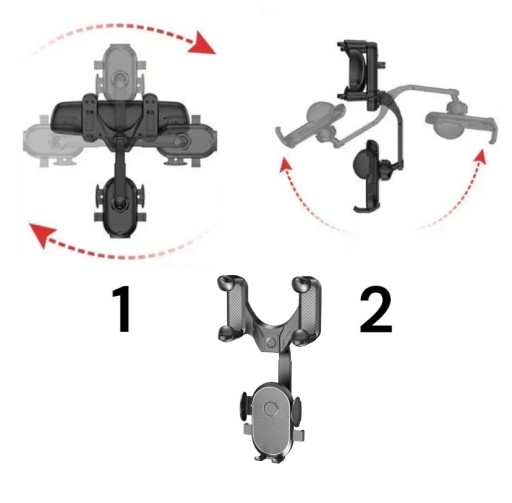 1

2