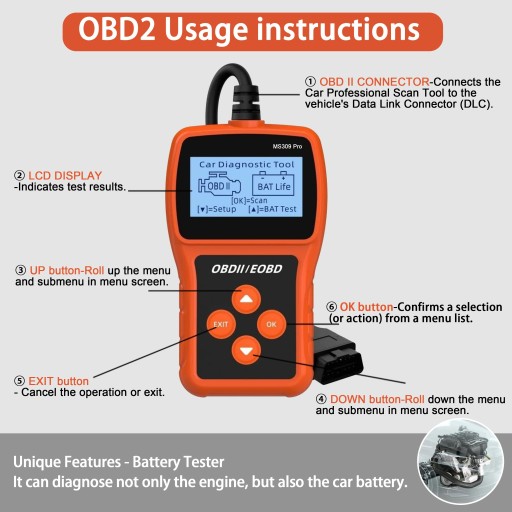 OBD2 Usage instructions

① OBD II CONNECTOR-Connects the Car Professional Scan Tool to the vehicle's Data Link Connector (DLC).

MS309 Pro

Car Diagnostic Tool
OBD II
BAT Life
[OK]=Scan
[▼]=Setup [▲]=BAT Test

② LCD DISPLAY
-Indicates test results.

OBDII/EOBD

③ UP button-Roll up the menu and submenu in menu screen.

EXIT
OK

⑥ OK button-Confirms a selection (or action) from a menu list.

⑤ EXIT button
- Cancel the operation or exit.

④ DOWN button-Roll down the menu and submenu in menu screen.

Unique Features - Battery Tester
It can diagnose not only the engine, but also the car battery.