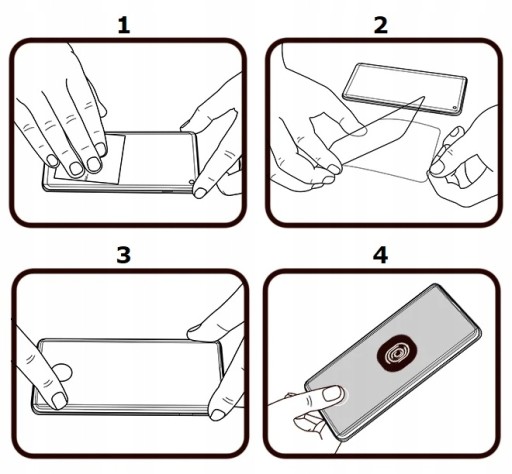 1

2

3

4