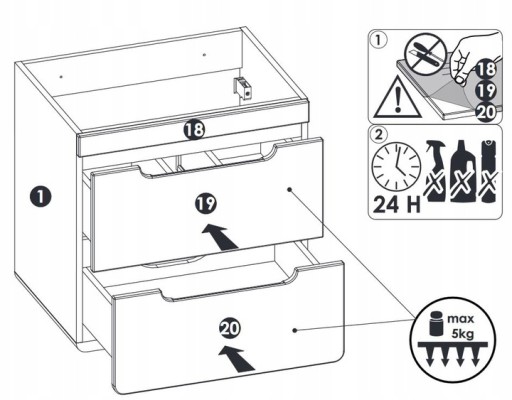 18

1

19

20

1

18
19
20

2

24 H

max
5kg