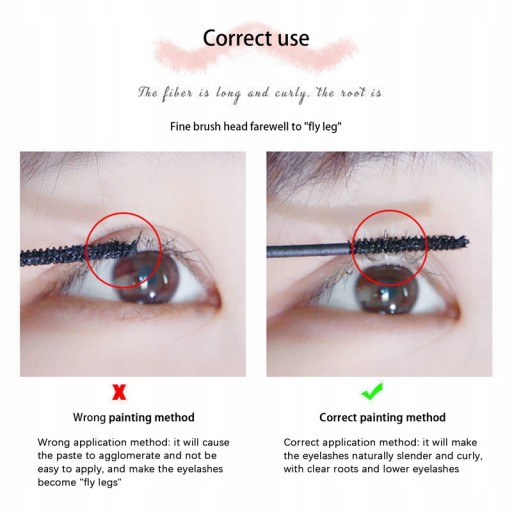 Correct use

The fiber is long and curly, the root is

Fine brush head farewell to "fly leg"

Wrong painting method

Wrong application method: it will cause the paste to agglomerate and not be easy to apply, and make the eyelashes become "fly legs"

Correct painting method

Correct application method: it will make the eyelashes naturally slender and curly, with clear roots and lower eyelashes