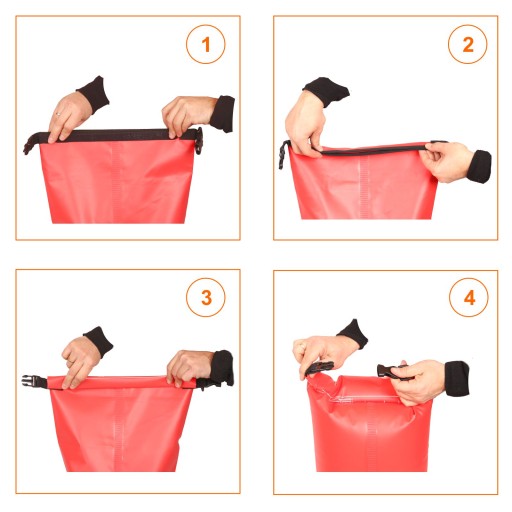 1

2

3

4