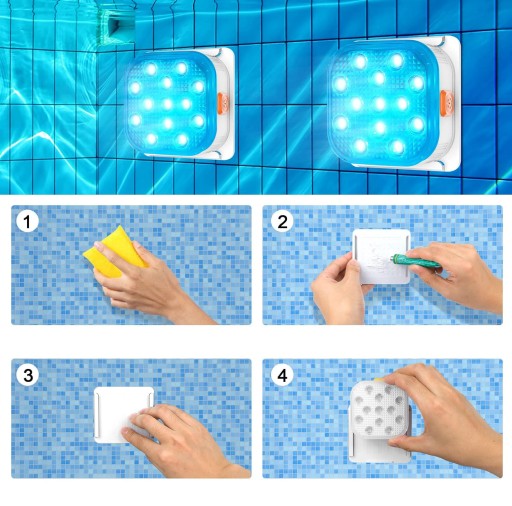 1

2

3

4