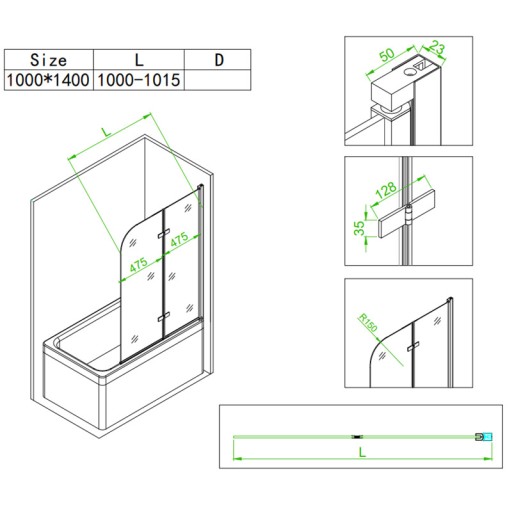 | Size | L | D |
|---|---|---|
| 1000*1400 | 1000-1015 | |

L

475

475

50

23

128

35

R150

L