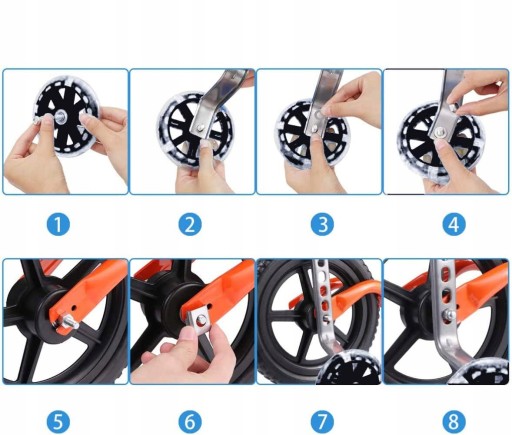 1 2 3 4

5 6 7 8