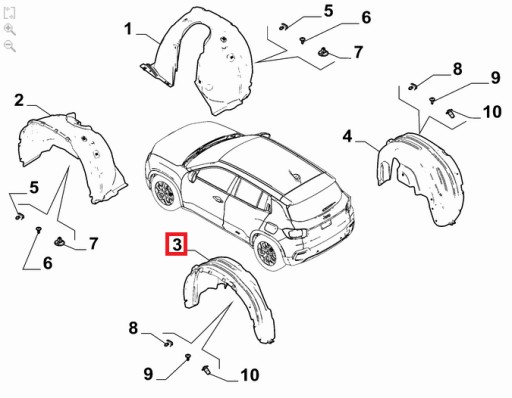 1
5
6
7
8
9
10
2
4
5
7
6
3
8
9
10