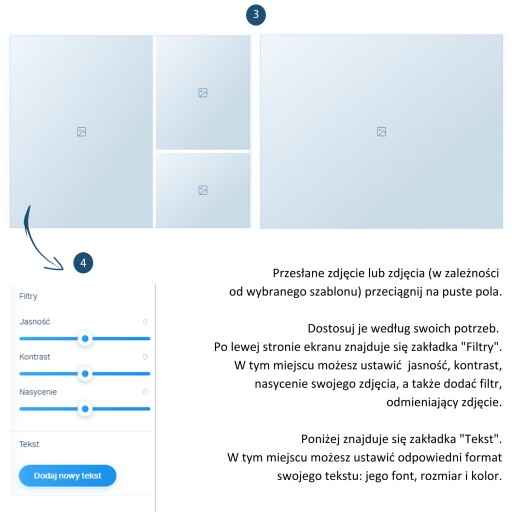 3

4

Filtry

Jasność 0

Kontrast 0

Nasycenie 0

Tekst

Dodaj nowy tekst

Przesłane zdjęcie lub zdjęcia (w zależności od wybranego szablonu) przeciągnij na puste pola.

Dostosuj je według swoich potrzeb. Po lewej stronie ekranu znajduje się zakładka "Filtry". W tym miejscu możesz ustawić jasność, kontrast, nasycenie swojego zdjęcia, a także dodać filtr, odmieniający zdjęcie.

Poniżej znajduje się zakładka "Tekst". W tym miejscu możesz ustawić odpowiedni format swojego tekstu: jego font, rozmiar i kolor.